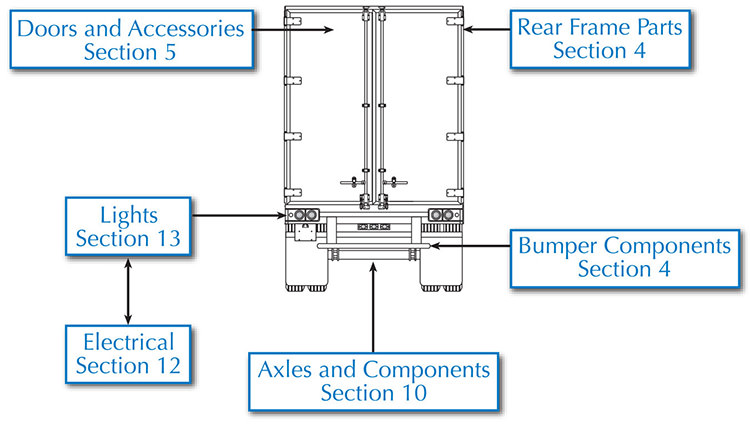 Doors and Accessories
Section 5

Rear Frame Parts
Section 4

Lights
Section 13

Bumper Components
Section 4

Electrical
Section 12

Axles and Components
Section 10